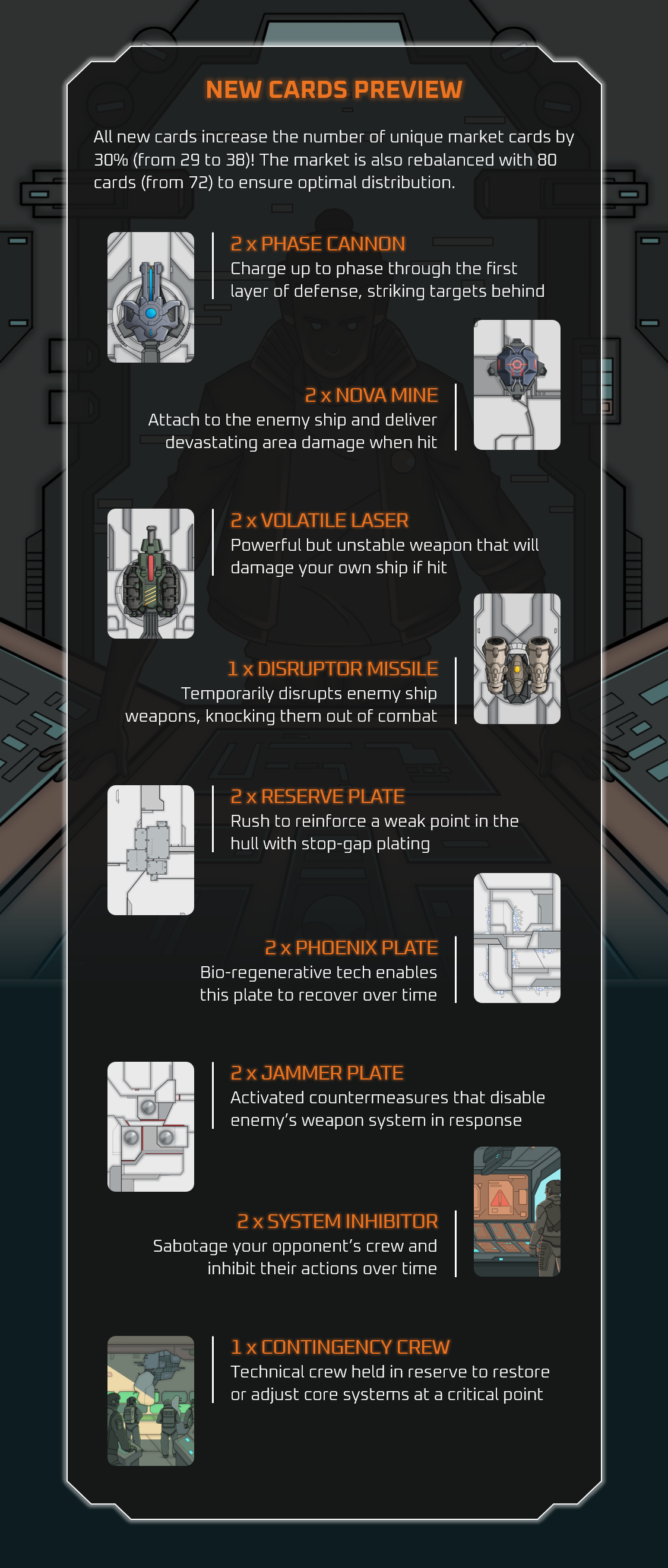 NEW CARDS PREVIEW

All new cards increase the number of unique market cards by 30% (from 29 to 38)! The market is also rebalanced with 80 cards (from 72) to ensure optimal distribution.

2 x PHASE CANNON
Charge up to phase through the first layer of defense, striking targets behind

2 x NOVA MINE
Attach to the enemy ship and deliver devastating area damage when hit

2 x VOLATILE LASER
Powerful but unstable weapon that will damage your own ship if hit

1 x DISRUPTOR MISSILE
Temporarily disrupts enemy ship weapons, knocking them out of combat

2 x RESERVE PLATE
Rush to reinforce a weak point in the hull with stop-gap plating

2 x PHOENIX PLATE
Bio-regenerative tech enables this plate to recover over time

2 x JAMMER PLATE
Activated countermeasures that disable enemy's weapon system in response

2 x SYSTEM INHIBITOR
Sabotage your opponent's crew and inhibit their actions over time

1 x CONTINGENCY CREW
Technical crew held in reserve to restore or adjust core systems at a critical point