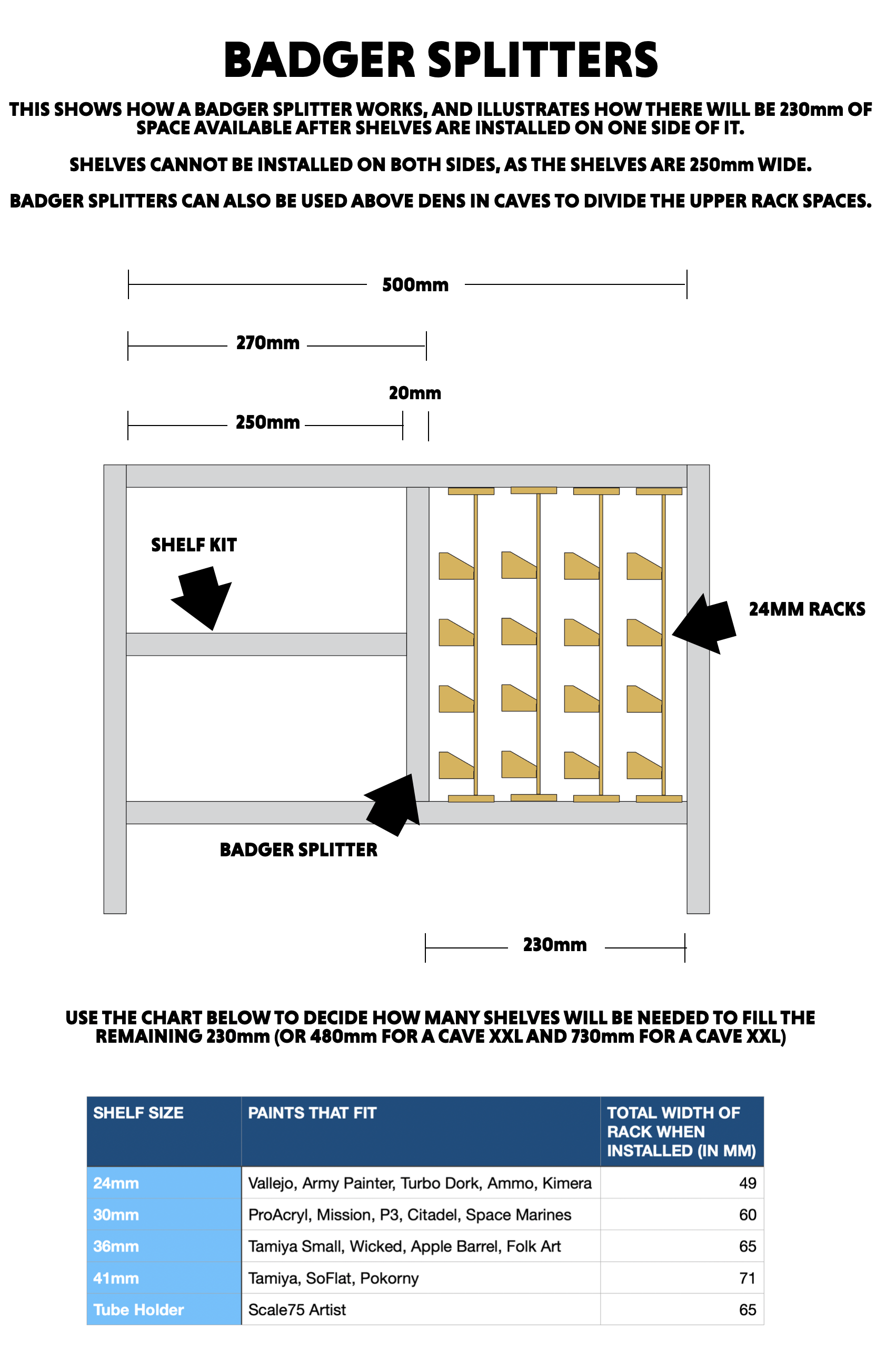 BADGER SPLITTERS

THIS SHOWS HOW A BADGER SPLITTER WORKS, AND ILLUSTRATES HOW THERE WILL BE 230mm OF SPACE AVAILABLE AFTER SHELVES ARE INSTALLED ON ONE SIDE OF IT.

SHELVES CANNOT BE INSTALLED ON BOTH SIDES, AS THE SHELVES ARE 250mm WIDE.

BADGER SPLITTERS CAN ALSO BE USED ABOVE DENS IN CAVES TO DIVIDE THE UPPER RACK SPACES.

500mm

270mm

20mm

250mm

SHELF KIT

24MM RACKS

BADGER SPLITTER

230mm

USE THE CHART BELOW TO DECIDE HOW MANY SHELVES WILL BE NEEDED TO FILL THE REMAINING 230mm (OR 480mm FOR A CAVE XXL AND 730mm FOR A CAVE XXL)

| SHELF SIZE | PAINTS THAT FIT | TOTAL WIDTH OF RACK WHEN INSTALLED (IN MM) |
|---|---|---|
| 24mm | Vallejo, Army Painter, Turbo Dork, Ammo, Kimera | 49 |
| 30mm | ProAcryl, Mission, P3, Citadel, Space Marines | 60 |
| 36mm | Tamiya Small, Wicked, Apple Barrel, Folk Art | 65 |
| 41mm | Tamiya, SoFlat, Pokorny | 71 |
| Tube Holder | Scale75 Artist | 65 |