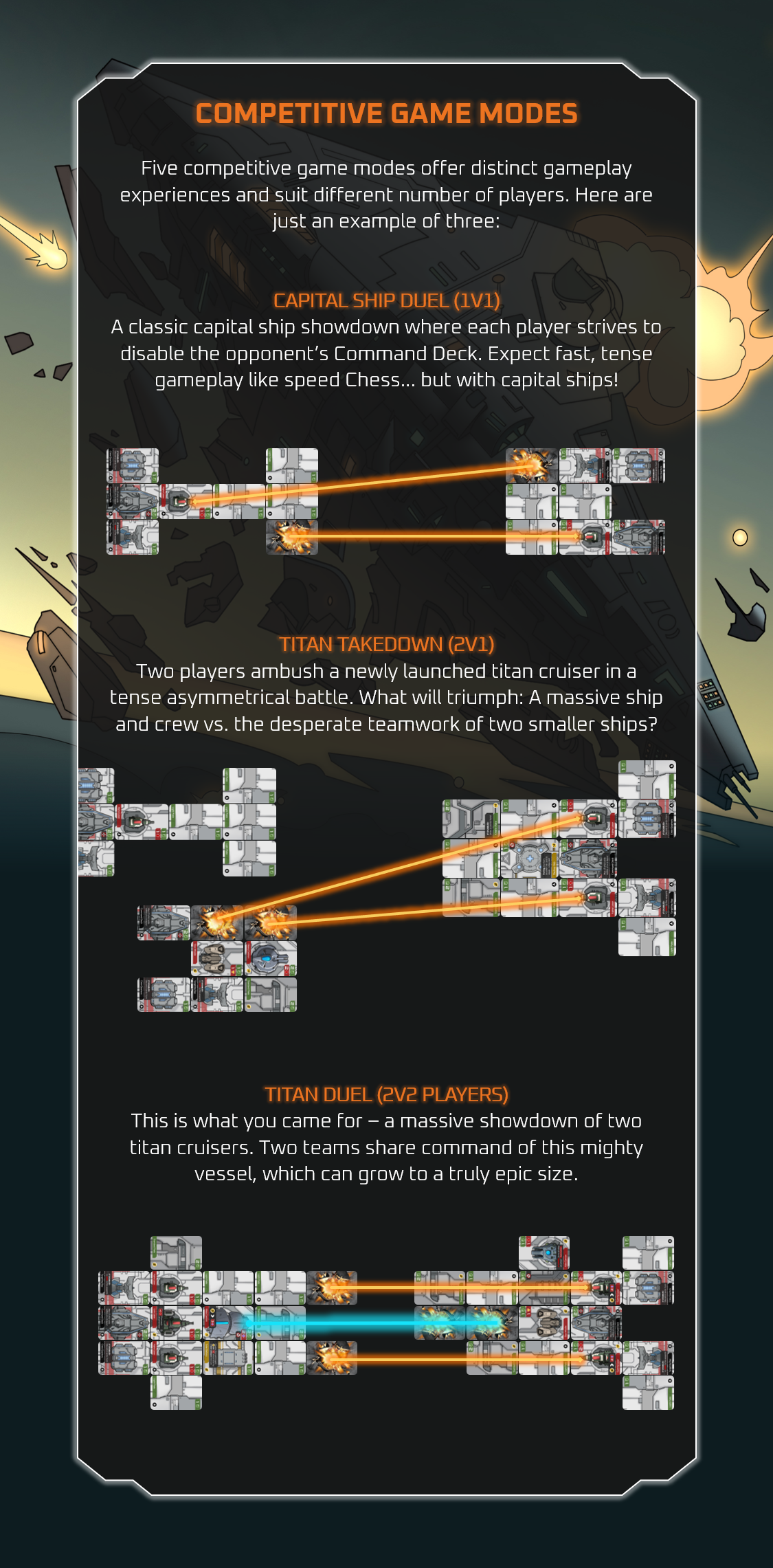 COMPETITIVE GAME MODES

Five competitive game modes offer distinct gameplay experiences and suit different number of players. Here are just an example of three:

CAPITAL SHIP DUEL (1V1)
A classic capital ship showdown where each player strives to disable the opponent's Command Deck. Expect fast, tense gameplay like speed Chess... but with capital ships!

TITAN TAKEDOWN (2V1)
Two players ambush a newly launched titan cruiser in a tense asymmetrical battle. What will triumph: A massive ship and crew vs. the desperate teamwork of two smaller ships?

TITAN DUEL (2V2 PLAYERS)
This is what you came for – a massive showdown of two titan cruisers. Two teams share command of this mighty vessel, which can grow to a truly epic size.