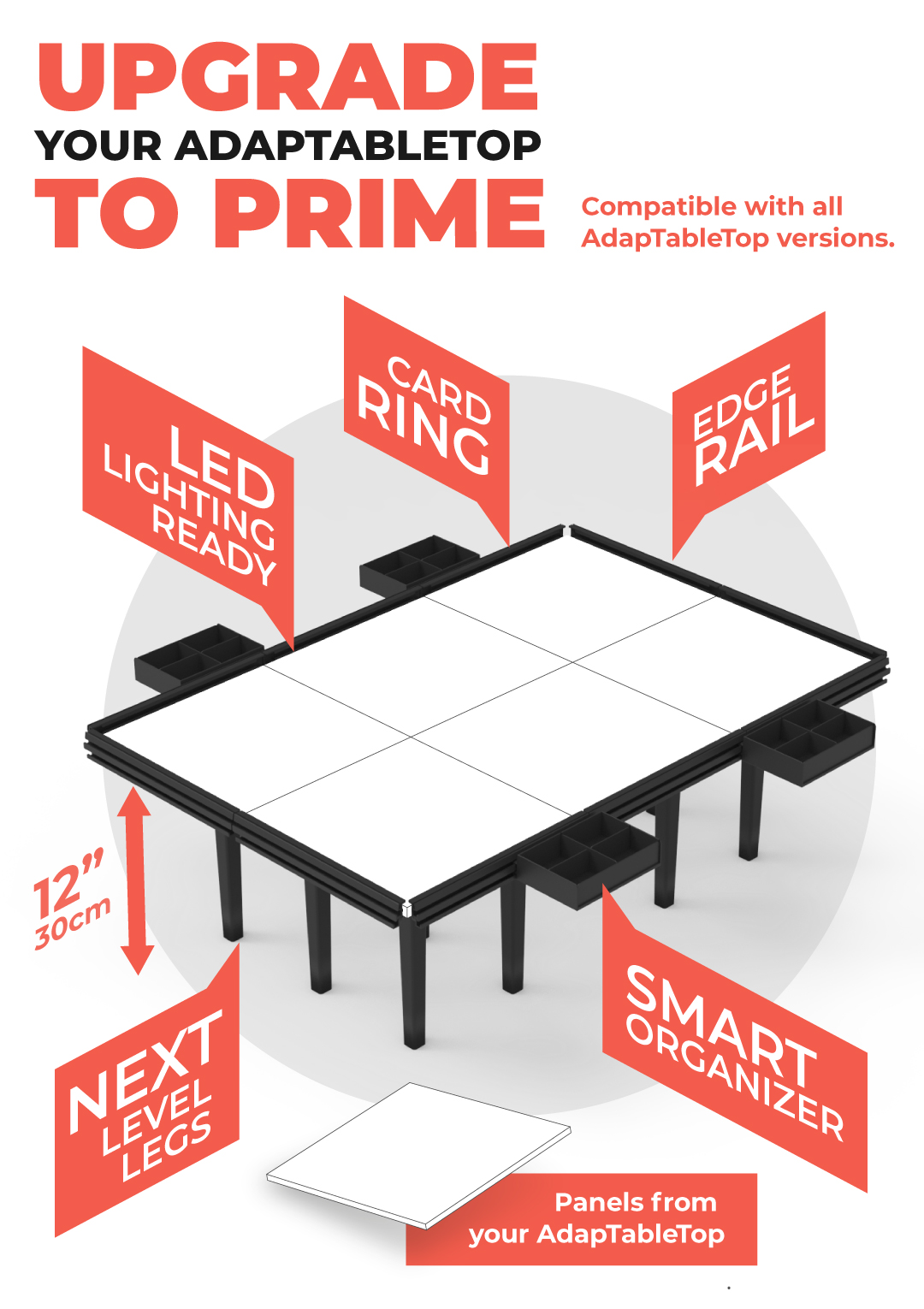 UPGRADE
YOUR ADAPTABLETOP
TO PRIME

Compatible with all AdapTableTop versions.

LED LIGHTING READY

CARD RING

EDGE RAIL

12"
30cm

NEXT LEVEL LEGS

SMART ORGANIZER

Panels from your AdapTableTop