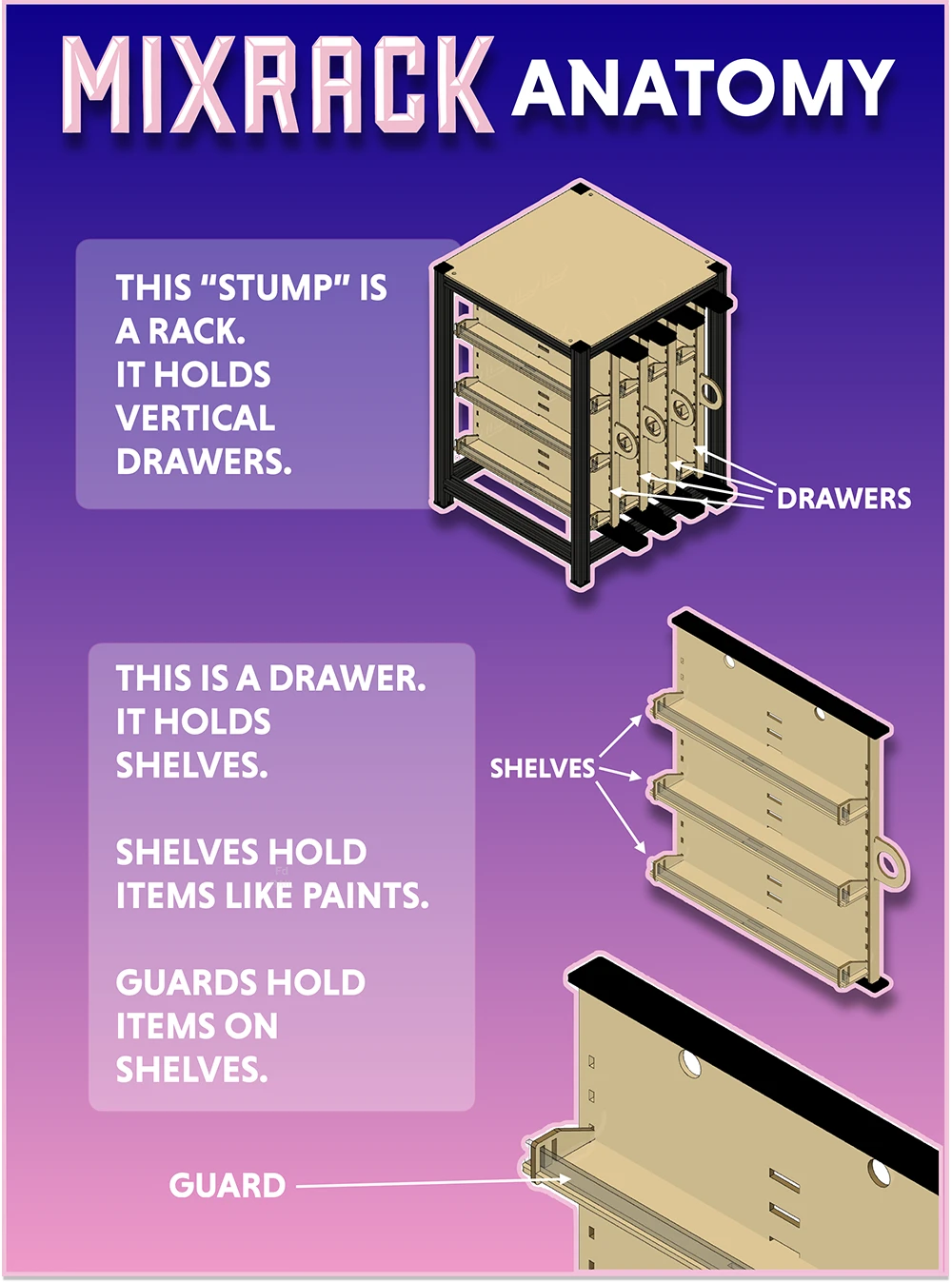 MIXRACK ANATOMY

THIS “STUMP” IS A RACK.
IT HOLDS VERTICAL DRAWERS.

DRAWERS

THIS IS A DRAWER.
IT HOLDS SHELVES.

SHELVES HOLD ITEMS LIKE PAINTS.

GUARDS HOLD ITEMS ON SHELVES.

SHELVES

GUARD