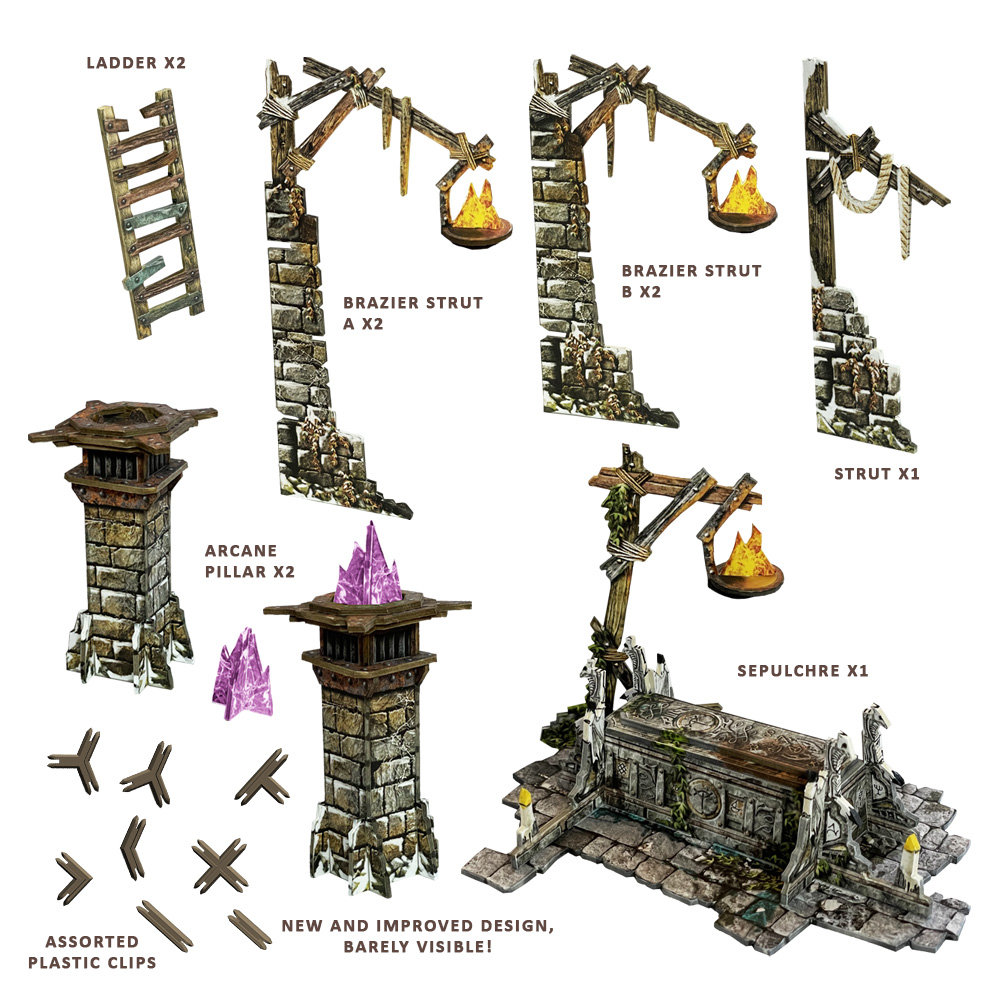 LADDER X2

BRAZIER STRUT A X2

BRAZIER STRUT B X2

STRUT X1

ARCANE PILLAR X2

SEPULCHRE X1

ASSORTED PLASTIC CLIPS

NEW AND IMPROVED DESIGN, BARELY VISIBLE!