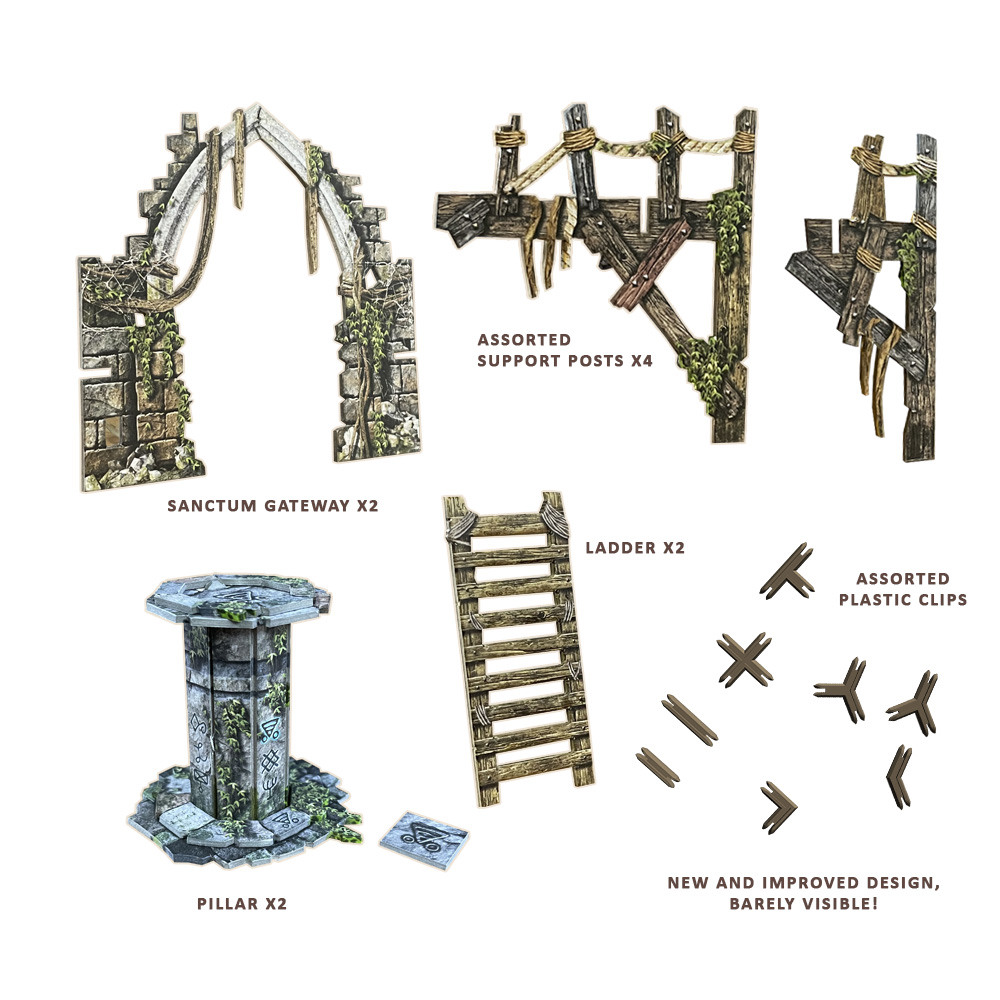 ASSORTED SUPPORT POSTS X4

SANCTUM GATEWAY X2

LADDER X2

ASSORTED PLASTIC CLIPS

PILLAR X2

NEW AND IMPROVED DESIGN, BARELY VISIBLE!