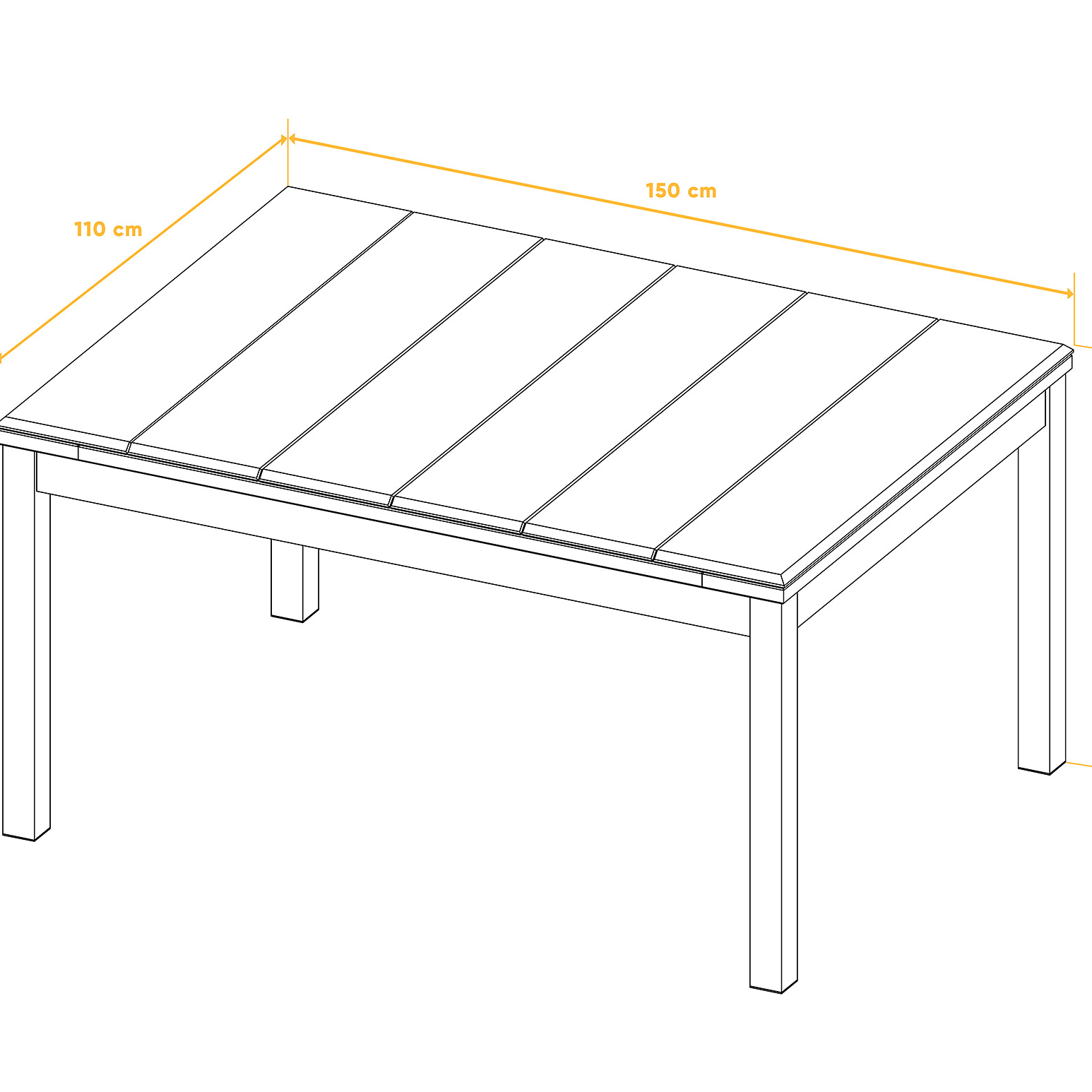 110 cm

150 cm